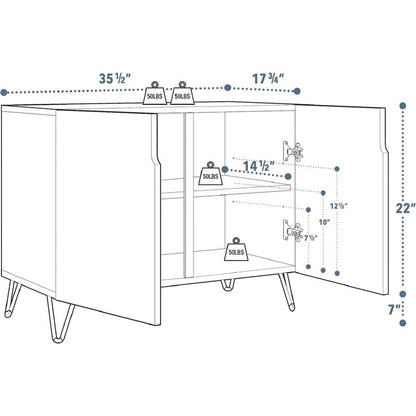 35 ½"
17 ¾"
50LBS
50LBS
14 ½"
50LBS
12 ½"
10"
7 ½"
50LBS
22"
7"